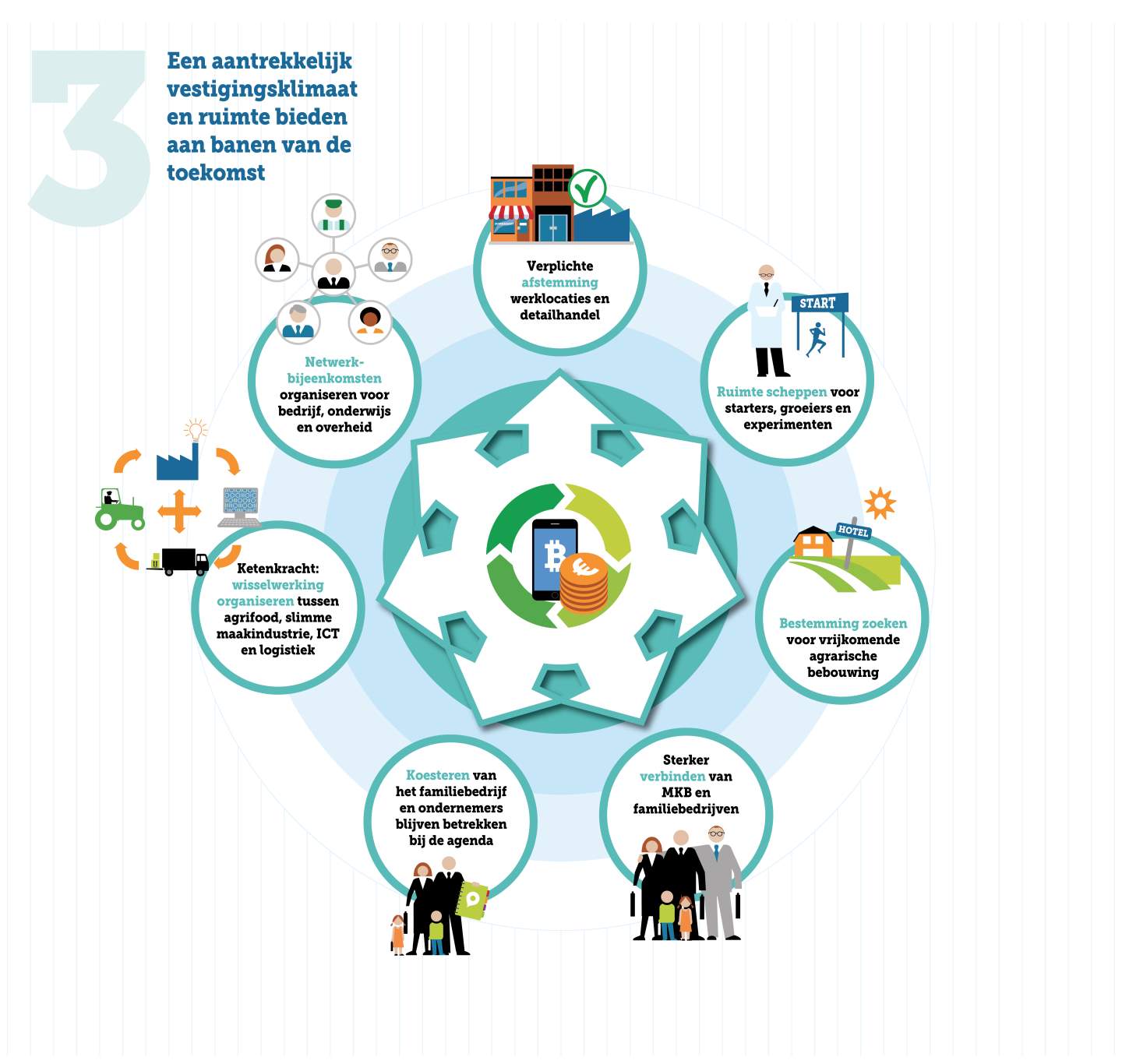 3

Een aantrekkelijk vestigingsklimaat en ruimte bieden aan banen van de toekomst

Verplichte afstemming werklocaties en detailhandel

START

Ruimte scheppen voor starters, groeiers en experimenten

HOTEL

Bestemming zoeken voor vrijkomende agrarische bebouwing

Sterker verbinden van MKB en familiebedrijven

Koesteren van het familiebedrijf en ondernemers blijven betrekken bij de agenda

Ketenkracht: wisselwerking organiseren tussen agrifood, slimme maakindustrie, ICT en logistiek

Netwerk-bijeenkomsten organiseren voor bedrijf, onderwijs en overheid